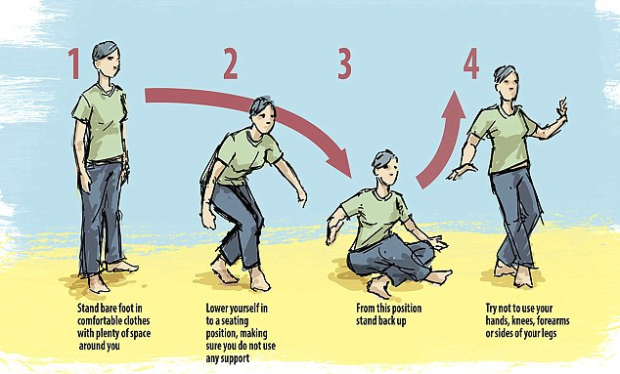 1

2

3

4

Stand bare foot in comfortable clothes with plenty of space around you

Lower yourself in to a seating position, making sure you do not use any support

From this position stand back up

Try not to use your hands, knees, forearms or sides of your legs