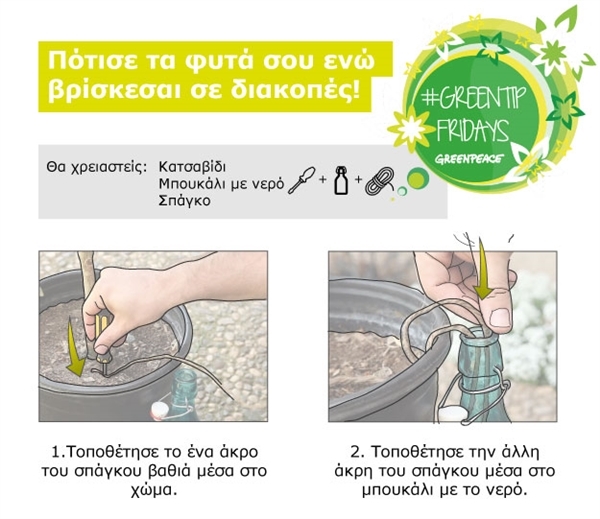 Πότισε τα φυτά σου ενώ βρίσκεσαι σε διακοπές!

#GREENTIP FRIDAYS
GREENPEACE

Θα χρειαστείς: Κατσαβίδι
Μπουκάλι με νερό
Σπάγκο

+ +

1.Τοποθέτησε το ένα άκρο του σπάγκου βαθιά μέσα στο χώμα.

2. Τοποθέτησε την άλλη άκρη του σπάγκου μέσα στο μπουκάλι με το νερό.