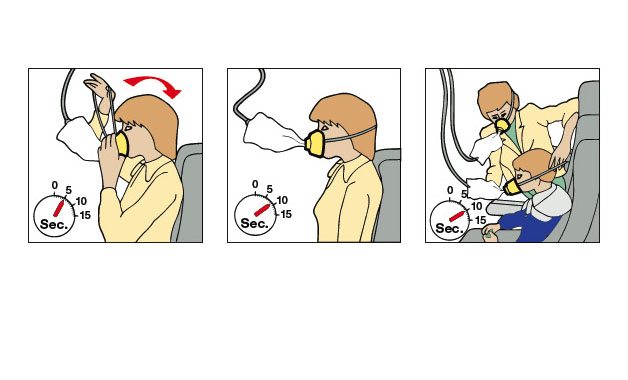 0
5
10
15
Sec.

0
5
10
15
Sec.

0
5
10
15
Sec.