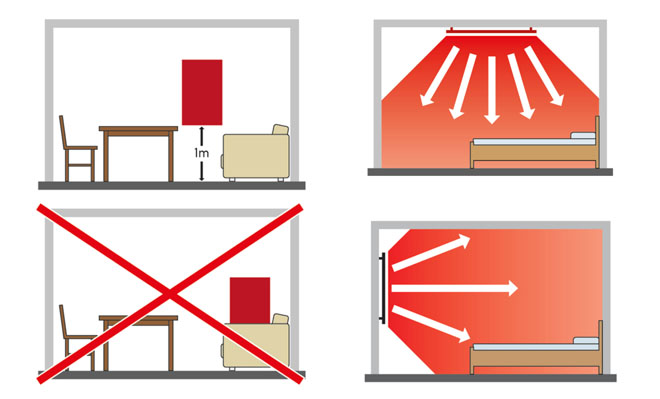 1m