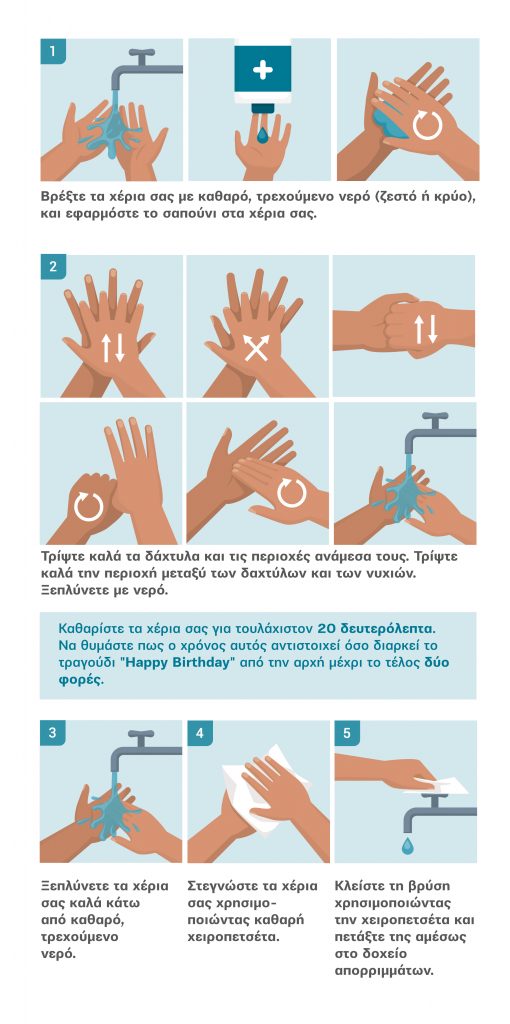 1

Βρέξτε τα χέρια σας με καθαρό, τρεχούμενο νερό (ζεστό ή κρύο), και εφαρμόστε το σαπούνι στα χέρια σας.

2

Τρίψτε καλά τα δάχτυλα και τις περιοχές ανάμεσα τους. Τρίψτε καλά την περιοχή μεταξύ των δαχτύλων και των νυχιών. Ξεπλύνετε με νερό.

Καθαρίστε τα χέρια σας για τουλάχιστον 20 δευτερόλεπτα. Να θυμάστε πως ο χρόνος αυτός αντιστοιχεί όσο διαρκεί το τραγούδι "Happy Birthday" από την αρχή μέχρι το τέλος δύο φορές.

3

Ξεπλύνετε τα χέρια σας καλά κάτω από καθαρό, τρεχούμενο νερό.

4

Στεγνώστε τα χέρια σας χρησιμοποιώντας καθαρή χειροπετσέτα.

5

Κλείστε τη βρύση χρησιμοποιώντας την χειροπετσέτα και πετάξτε της αμέσως στο δοχείο απορριμμάτων.