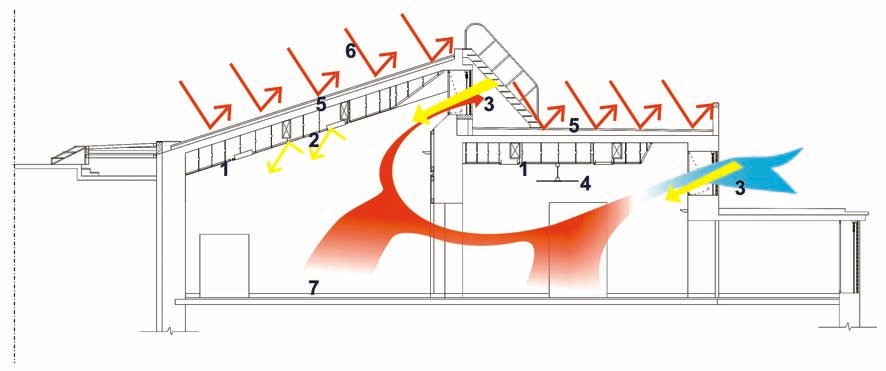 6
5
3
2
1
5
1
4
3
7