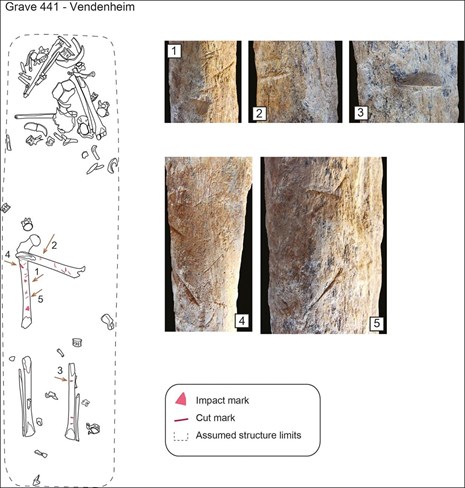 Grave 441 - Vendenheim

2
4
1
5
3

1
2
3
4
5

Impact mark
Cut mark
Assumed structure limits